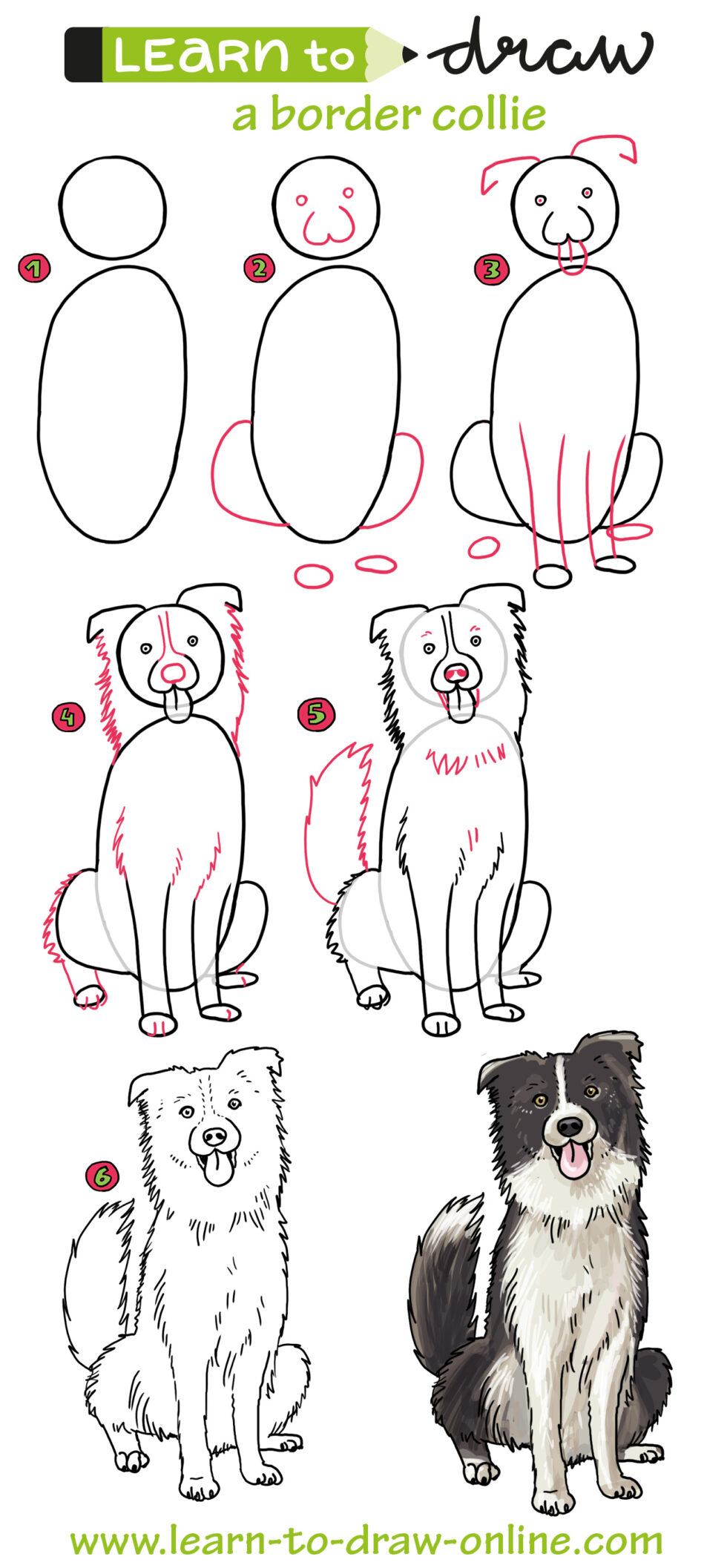 LEARN to draw
a border collie

1

2

3

4

5

6

www.learn-to-draw-online.com